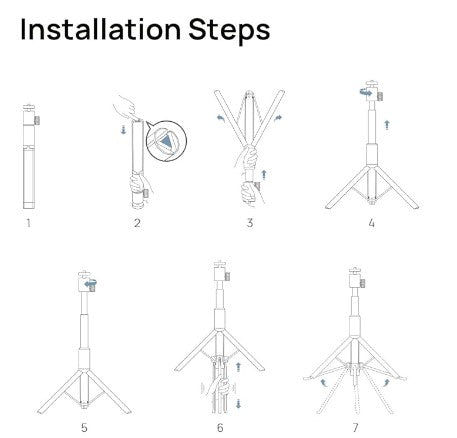 Installation Steps

1

2

3

4

5

6

7